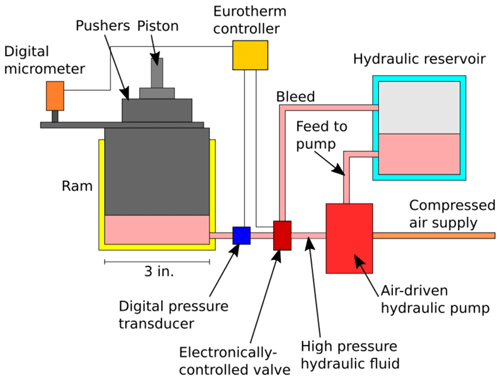 Eurotherm controller

Pushers

Piston

Digital micrometer

Hydraulic reservoir

Bleed

Feed to pump

Ram

Compressed air supply

3 in.

Digital pressure transducer

Electronically-controlled valve

High pressure hydraulic fluid

Air-driven hydraulic pump