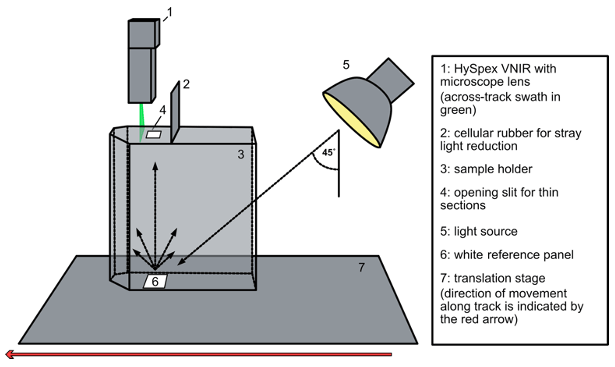 1

2

4

3

5

45°

6

7

1: HySpex VNIR with microscope lens (across-track swath in green)

2: cellular rubber for stray light reduction

3: sample holder

4: opening slit for thin sections

5: light source

6: white reference panel

7: translation stage (direction of movement along track is indicated by the red arrow)