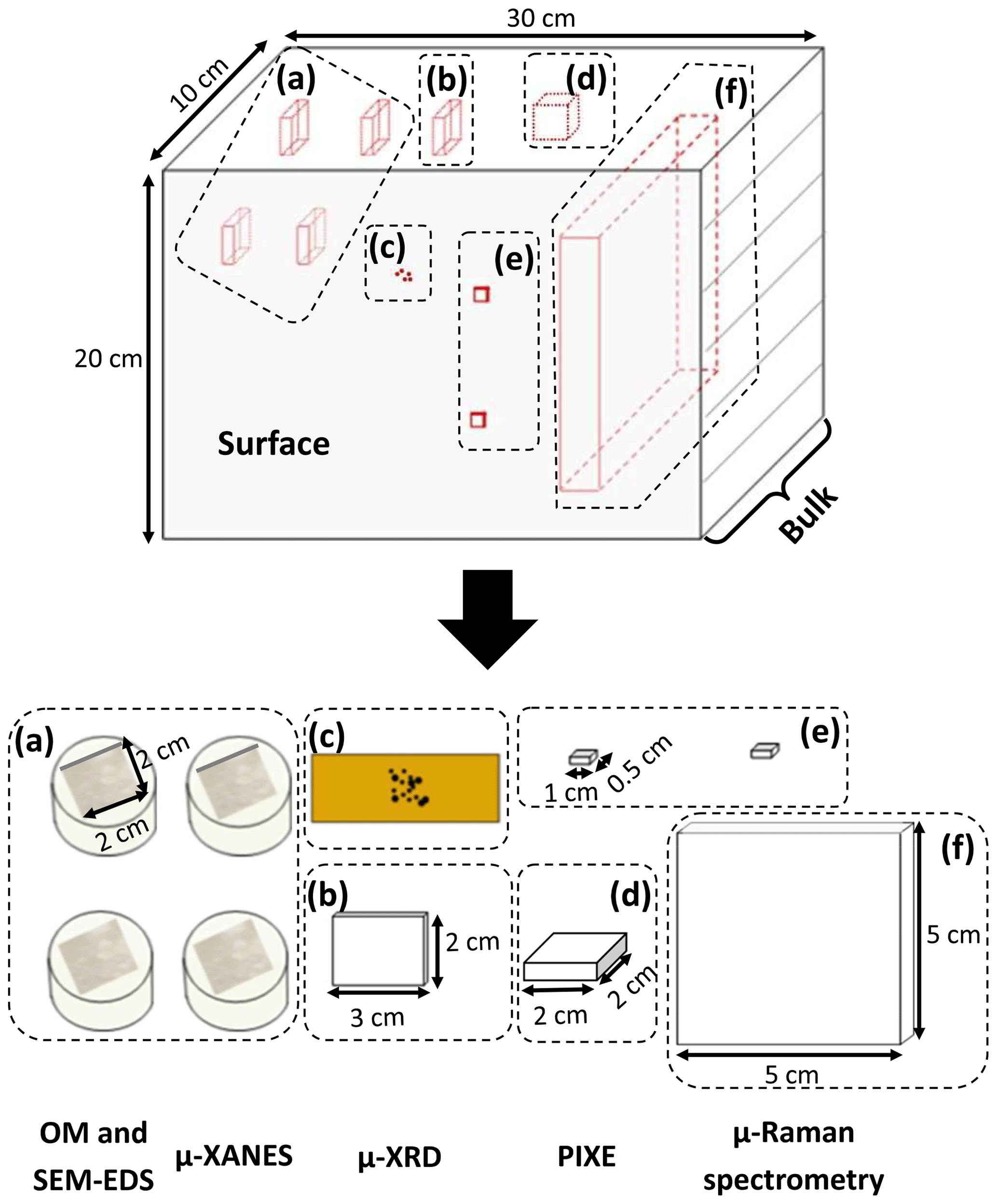 30 cm

10 cm

(a)

(b)

(d)

(f)

(c)

(e)

20 cm

Surface

Bulk

(a)

2 cm

2 cm

(c)

(e)

1 cm

0.5 cm

(b)

2 cm

3 cm

(d)

2 cm

2 cm

(f)

5 cm

5 cm

OM and SEM-EDS

μ-XANES

μ-XRD

PIXE

μ-Raman spectrometry